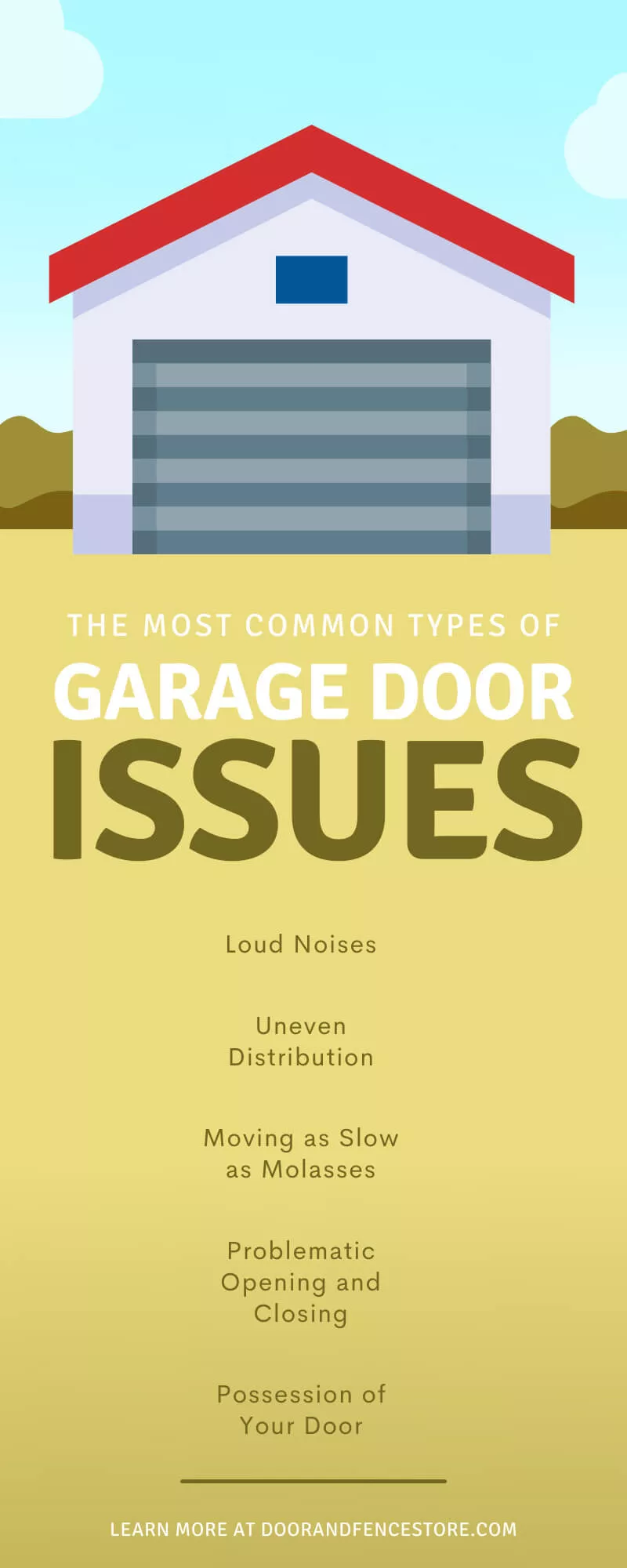 THE MOST COMMON TYPES OF
GARAGE DOOR
ISSUES

Loud Noises

Uneven Distribution

Moving as Slow as Molasses

Problematic Opening and Closing

Possession of Your Door

LEARN MORE AT DOORANDFENCESTORE.COM