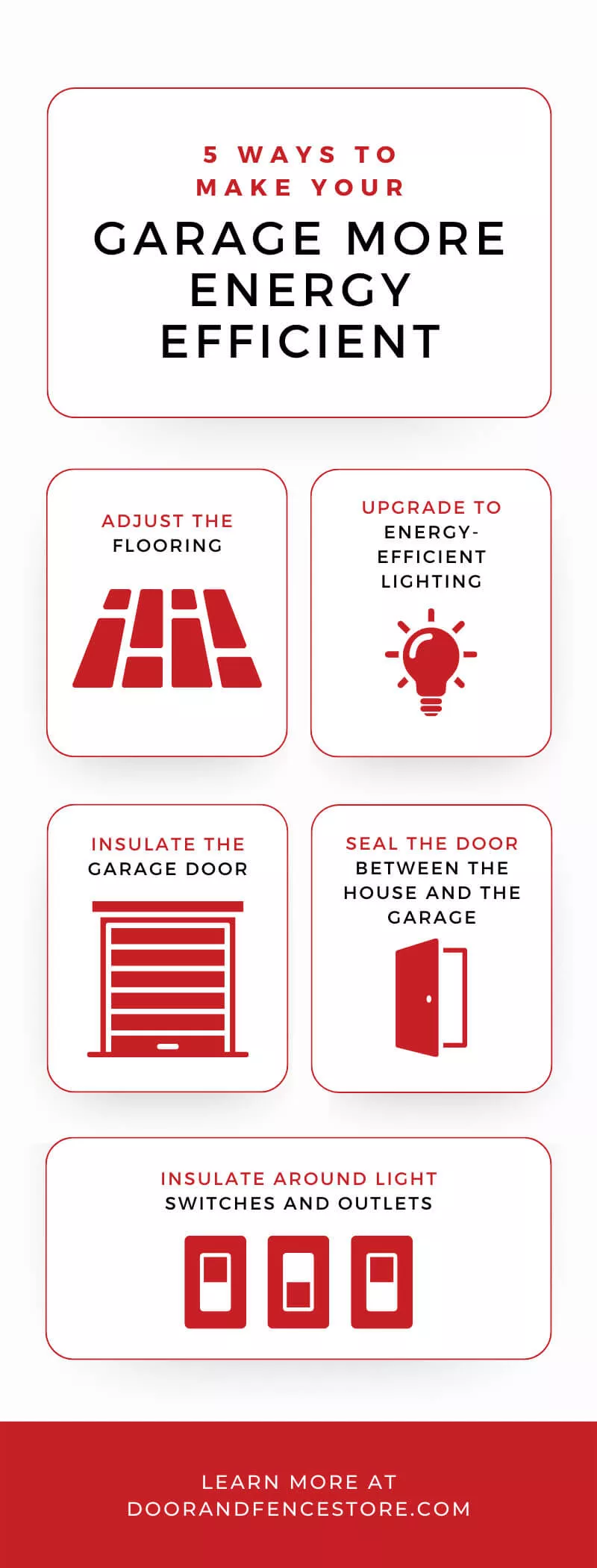 5 WAYS TO MAKE YOUR

GARAGE MORE ENERGY EFFICIENT

ADJUST THE FLOORING

UPGRADE TO ENERGY-EFFICIENT LIGHTING

INSULATE THE GARAGE DOOR

SEAL THE DOOR BETWEEN THE HOUSE AND THE GARAGE

INSULATE AROUND LIGHT SWITCHES AND OUTLETS

LEARN MORE AT DOORANDFENCESTORE.COM