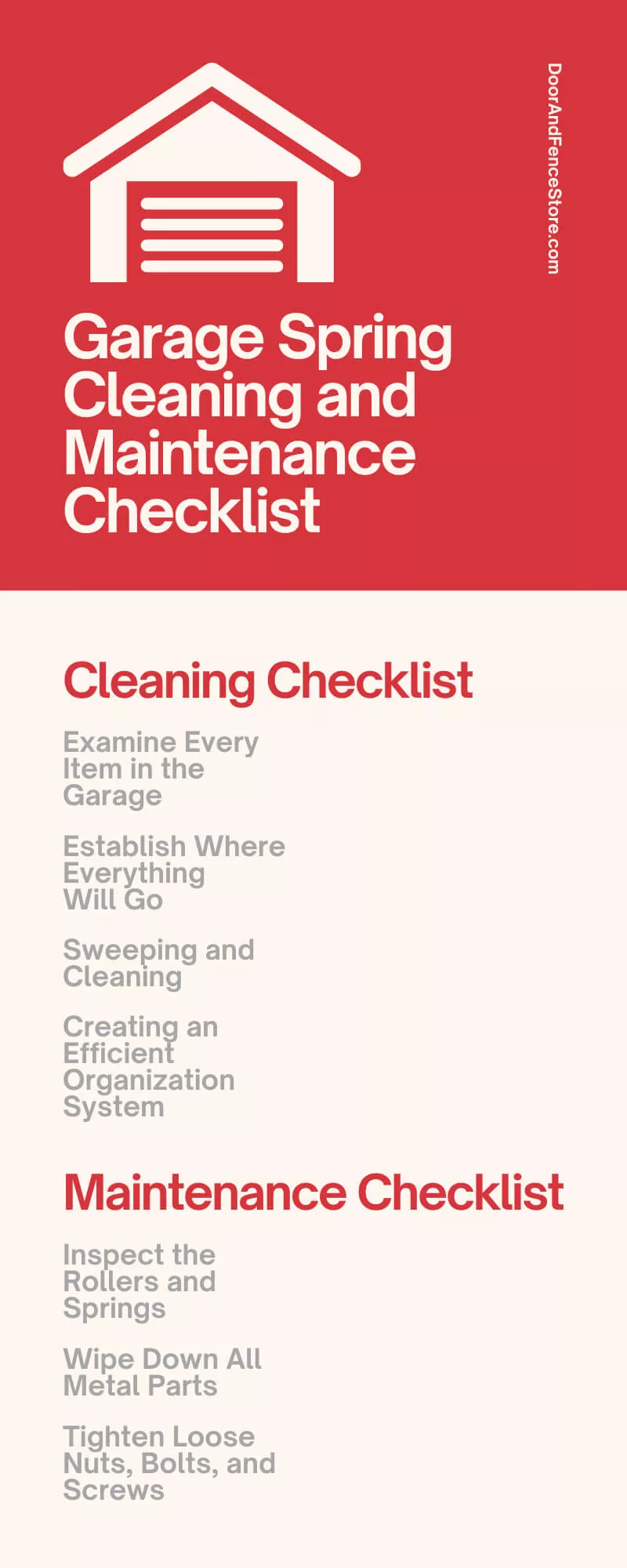 DoorAndFenceStore.com

Garage Spring Cleaning and Maintenance Checklist

Cleaning Checklist

Examine Every Item in the Garage

Establish Where Everything Will Go

Sweeping and Cleaning

Creating an Efficient Organization System

Maintenance Checklist

Inspect the Rollers and Springs

Wipe Down All Metal Parts

Tighten Loose Nuts, Bolts, and Screws