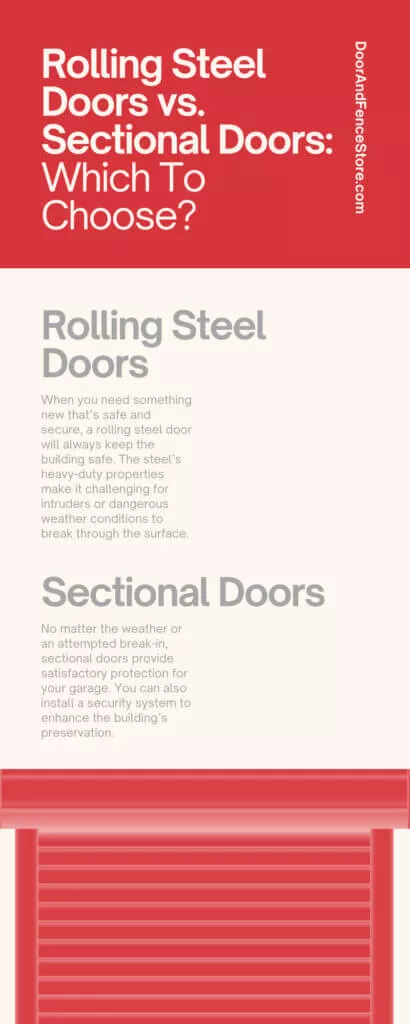 Rolling Steel Doors vs. Sectional Doors: Which To Choose?

DoorAndFenceStore.com

Rolling Steel Doors

When you need something new that's safe and secure, a rolling steel door will always keep the building safe. The steel's heavy-duty properties make it challenging for intruders or dangerous weather conditions to break through the surface.

Sectional Doors

No matter the weather or an attempted break-in, sectional doors provide satisfactory protection for your garage. You can also install a security system to enhance the building's preservation.